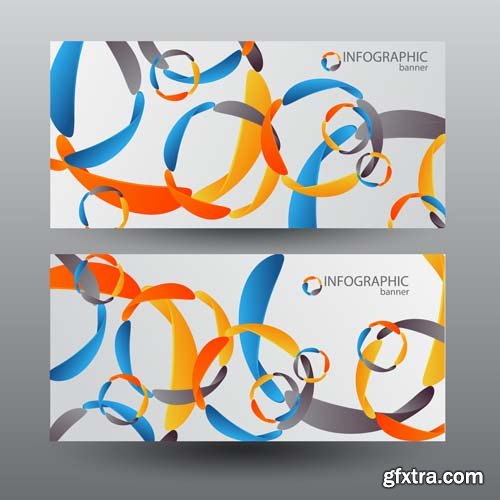 INFOGRAPHIC
banner

INFOGRAPHIC
banner

gfxtra.com