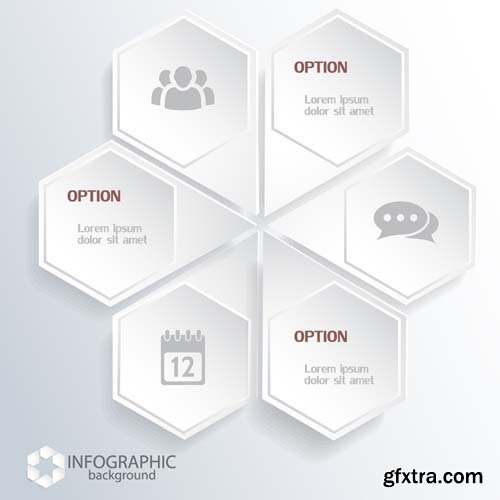 OPTION

Lorem ipsum dolor sit amet

OPTION

Lorem ipsum dolor sit amet

12

OPTION

Lorem ipsum dolor sit amet

INFOGRAPHIC background

gfxtra.com