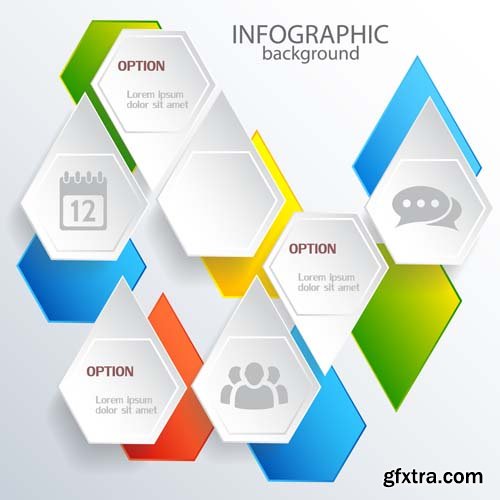 INFOGRAPHIC
background

OPTION
Lorem ipsum dolor sit amet

12

OPTION
Lorem ipsum dolor sit amet

OPTION
Lorem ipsum dolor sit amet

gfxtra.com