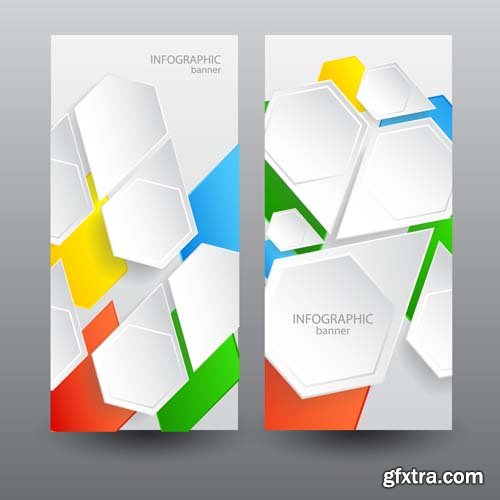 INFOGRAPHIC
banner

INFOGRAPHIC
banner

gfxtra.com