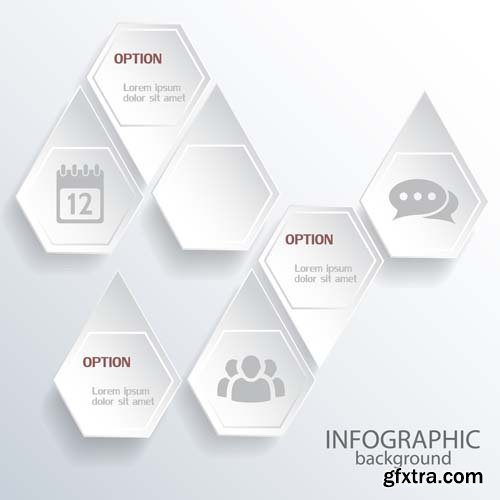 OPTION
Lorem ipsum dolor sit amet

12

OPTION
Lorem ipsum dolor sit amet

OPTION
Lorem ipsum dolor sit amet

INFOGRAPHIC
background

gfxtra.com