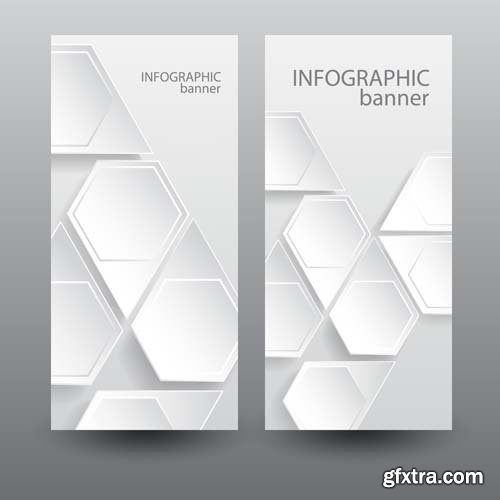 INFOGRAPHIC
banner

INFOGRAPHIC
banner

gfxtra.com