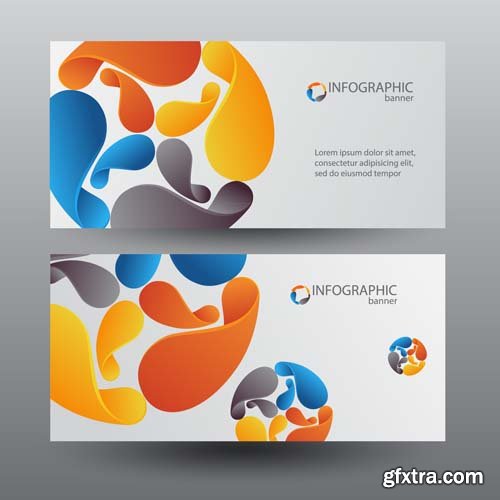 INFOGRAPHIC
banner

Lorem ipsum dolor sit amet, consectetur adipisicing elit, sed do eiusmod tempor

INFOGRAPHIC
banner

gfxtra.com