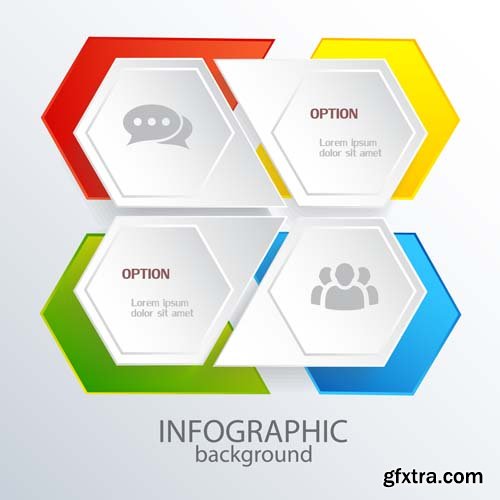 OPTION

Lorem ipsum dolor sit amet

OPTION

Lorem ipsum dolor sit amet

INFOGRAPHIC
background

gfxtra.com