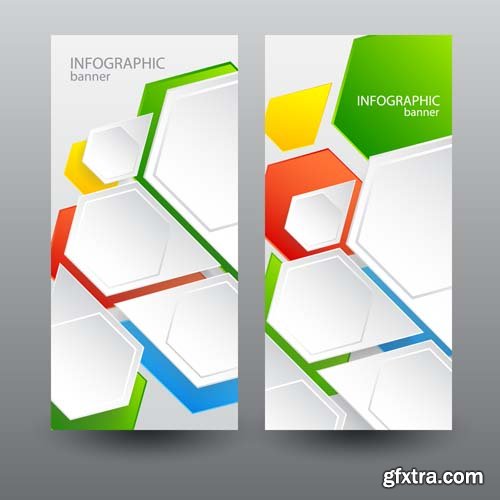 INFOGRAPHIC
banner

INFOGRAPHIC
banner

gfxtra.com