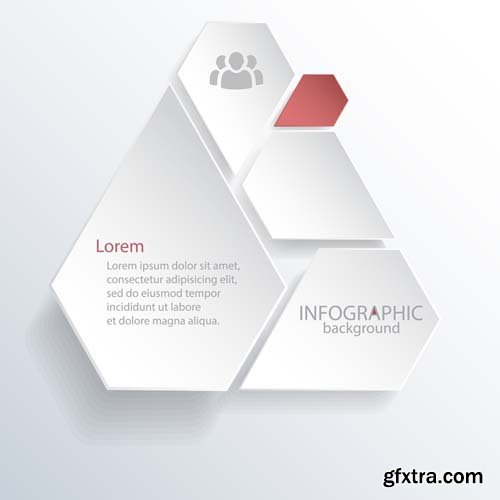 Lorem

Lorem ipsum dolor sit amet, consectetur adipisicing elit, sed do eiusmod tempor incididunt ut labore et dolore magna aliqua.

INFOGRAPHIC
background

gfxtra.com