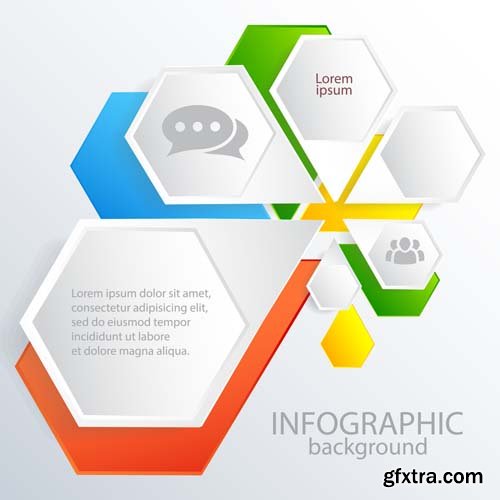 Lorem ipsum

Lorem ipsum dolor sit amet, consectetur adipisicing elit, sed do eiusmod tempor incididunt ut labore et dolore magna aliqua.

INFOGRAPHIC
background

gfxtra.com