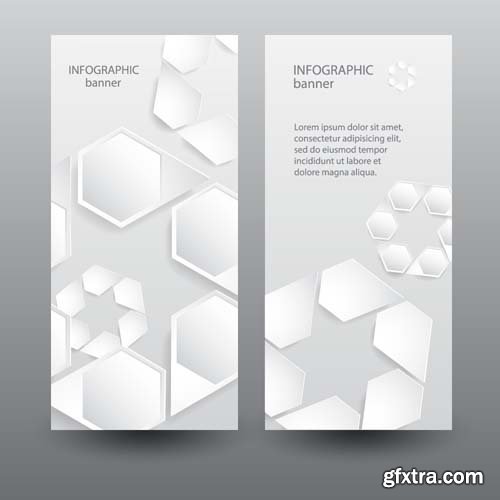 INFOGRAPHIC
banner

INFOGRAPHIC
banner

Lorem ipsum dolor sit amet, consectetur adipisicing elit, sed do eiusmod tempor incididunt ut labore et dolore magna aliqua.

gfxtra.com