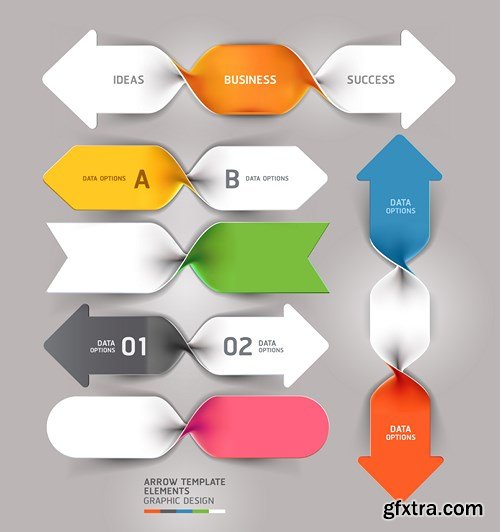 IDEAS BUSINESS SUCCESS

DATA OPTIONS A

B DATA OPTIONS

DATA OPTIONS

DATA OPTIONS 01

02 DATA OPTIONS

DATA OPTIONS

ARROW TEMPLATE ELEMENTS
GRAPHIC DESIGN

gfxtra.com