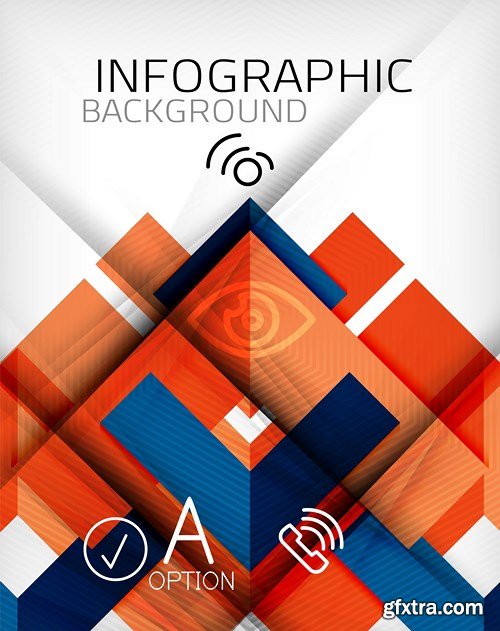 INFOGRAPHIC
BACKGROUND

A
OPTION

gfxtra.com