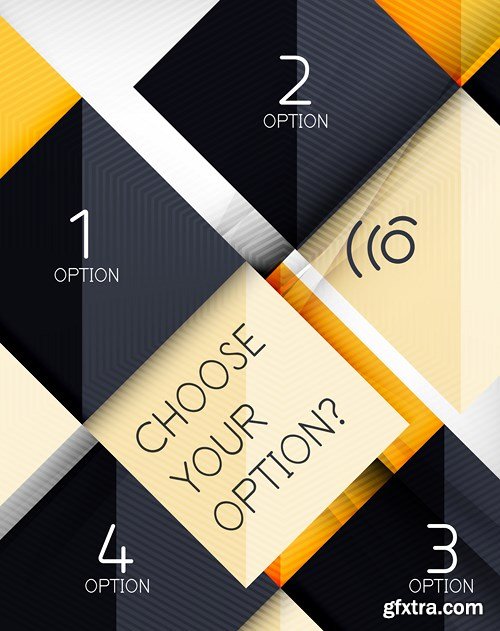 2
OPTION

1
OPTION

CHOOSE
YOUR
OPTION?

4
OPTION

3
OPTION

gfxtra.com