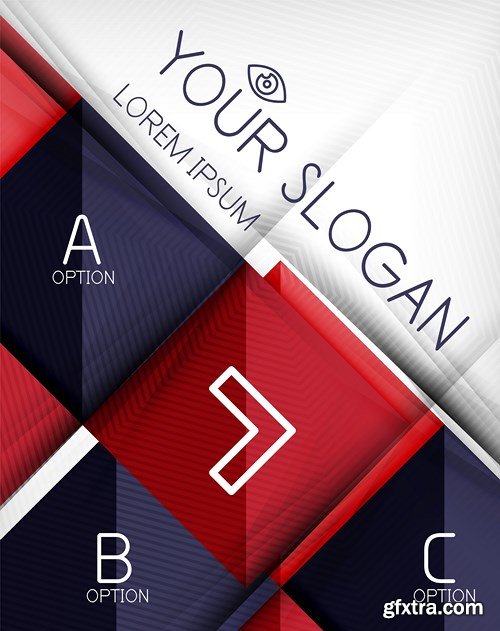 YOUR SLOGAN
LOREM IPSUM

A
OPTION

B
OPTION

C
OPTION

gfxtra.com