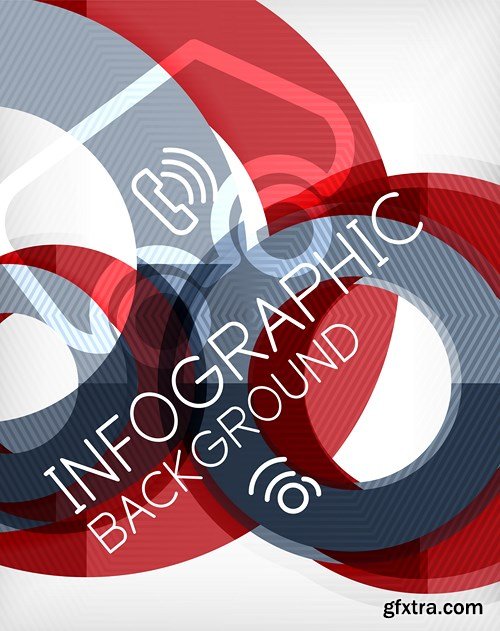 INFOGRAPHIC
BACKGROUND

gfxtra.com