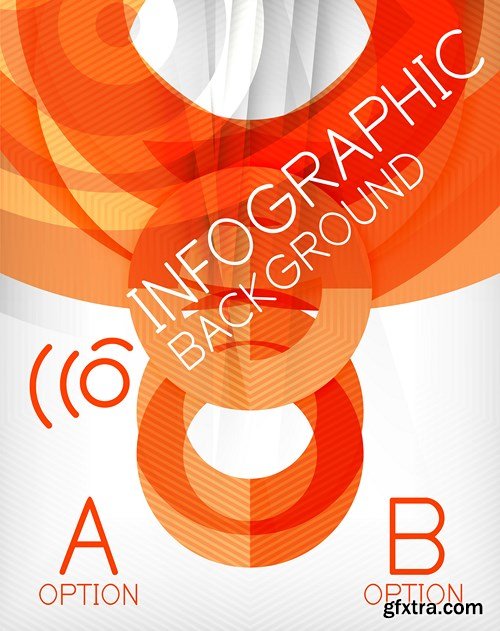 INFOGRAPHIC
BACKGROUND

A
OPTION

B
OPTION

gfxtra.com