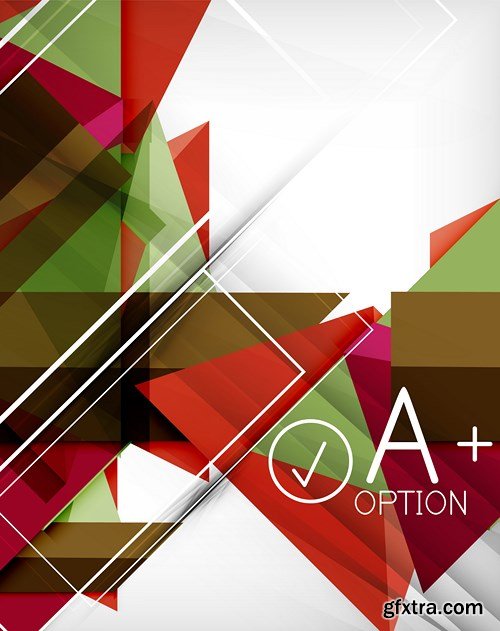 A+
OPTION

gfxtra.com