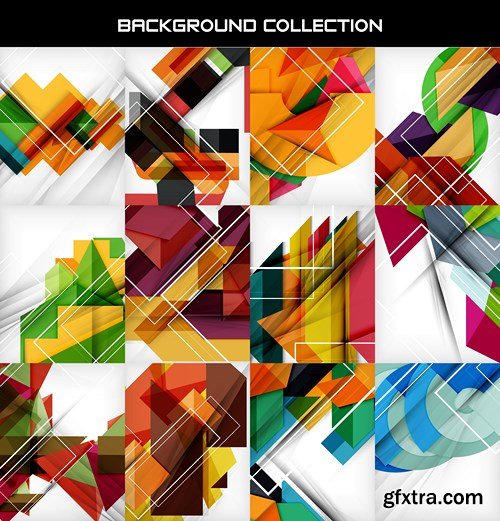 BACKGROUND COLLECTION

gfxtra.com