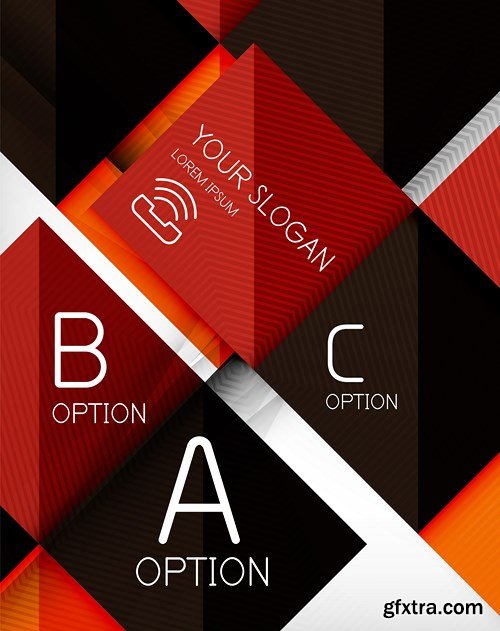 YOUR SLOGAN
LOREM IPSUM

B
OPTION

C
OPTION

A
OPTION

gfxtra.com