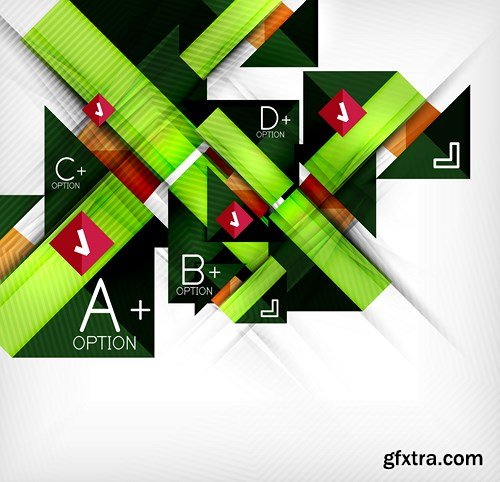 D+
OPTION

C+
OPTION

B+
OPTION

A+
OPTION

gfxtra.com