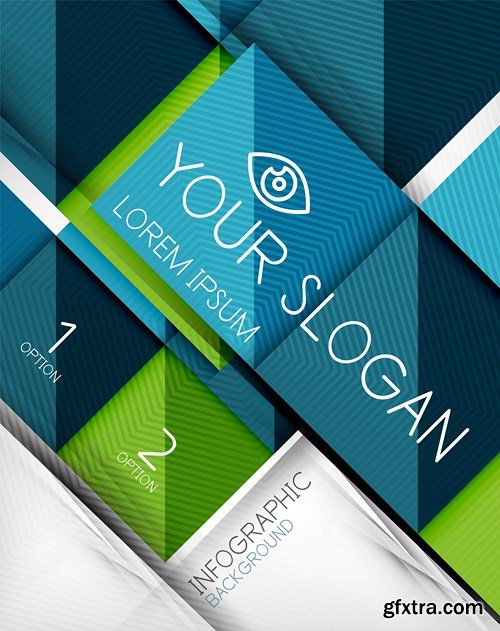 YOUR SLOGAN
LOREM IPSUM

1
OPTION

2
OPTION

INFOGRAPHIC
BACKGROUND

gfxtra.com