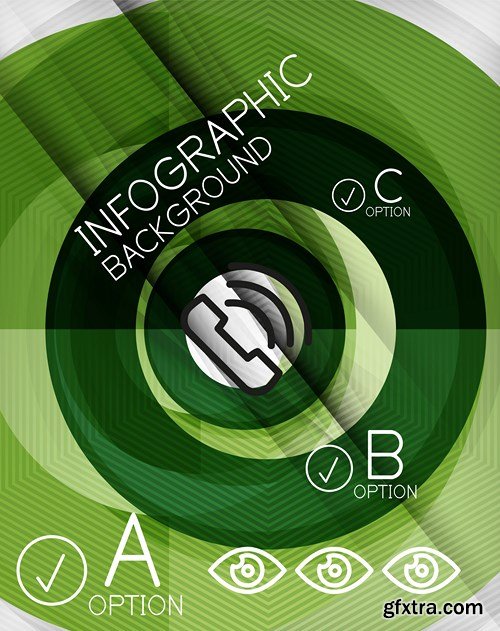 INFOGRAPHIC
BACKGROUND

C
OPTION

B
OPTION

A
OPTION

gfxtra.com