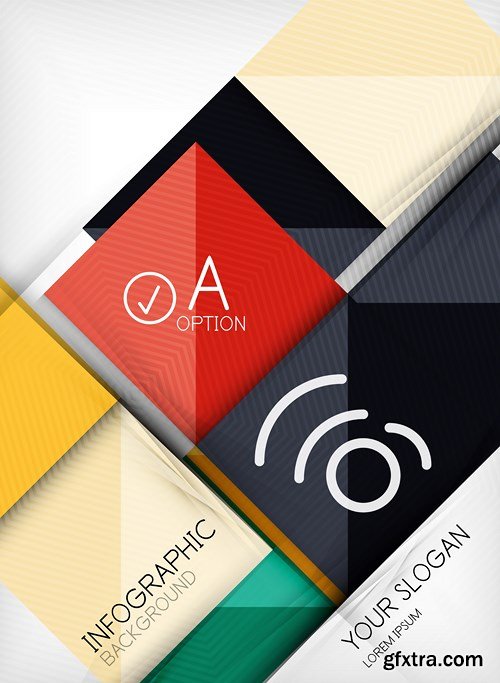 A
OPTION

INFOGRAPHIC
BACKGROUND

YOUR SLOGAN
LOREM IPSUM

gfxtra.com