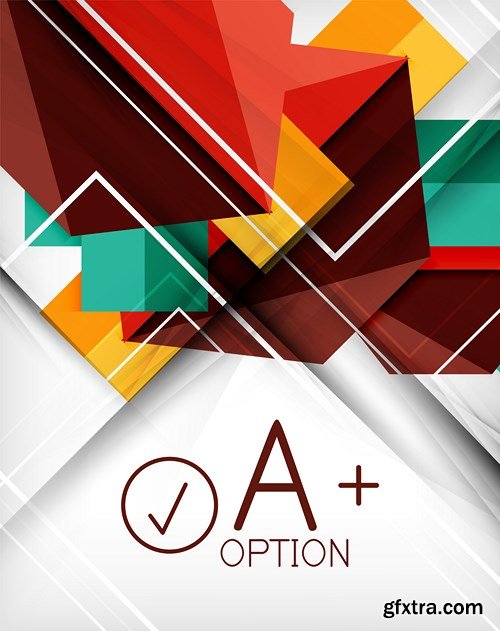 A+
OPTION

gfxtra.com