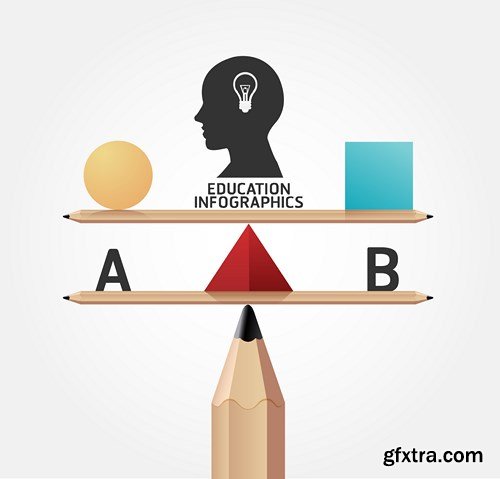 EDUCATION INFOGRAPHICS

A

B

gfxtra.com