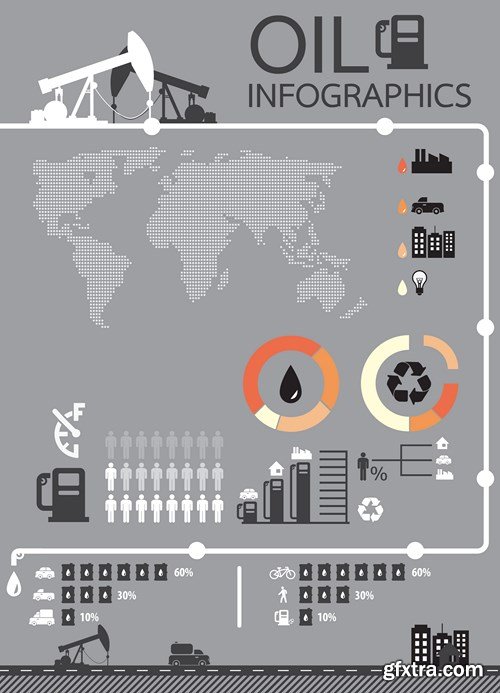 OIL
INFOGRAPHICS

F

%

60%
30%
10%

60%
30%
10%

gfxtra.com