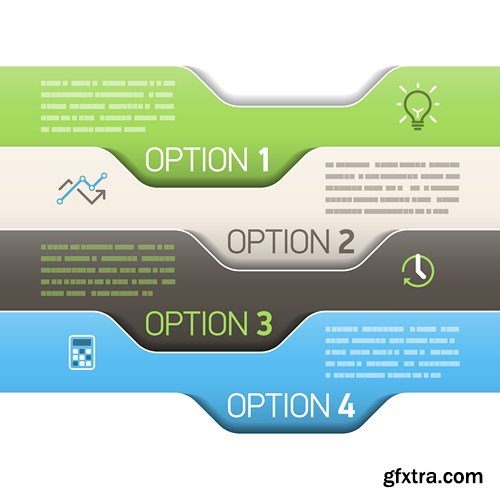 OPTION 1

OPTION 2

OPTION 3

OPTION 4

gfxtra.com