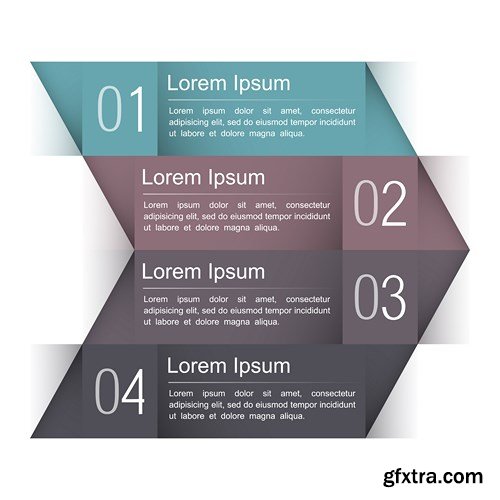 01

Lorem Ipsum

Lorem ipsum dolor sit amet, consectetur adipisicing elit, sed do eiusmod tempor incididunt ut labore et dolore magna aliqua.

Lorem Ipsum

Lorem ipsum dolor sit amet, consectetur adipisicing elit, sed do eiusmod tempor incididunt ut labore et dolore magna aliqua.

02

Lorem Ipsum

Lorem ipsum dolor sit amet, consectetur adipisicing elit, sed do eiusmod tempor incididunt ut labore et dolore magna aliqua.

03

04

Lorem Ipsum

Lorem ipsum dolor sit amet, consectetur adipisicing elit, sed do eiusmod tempor incididunt ut labore et dolore magna aliqua.

gfxtra.com