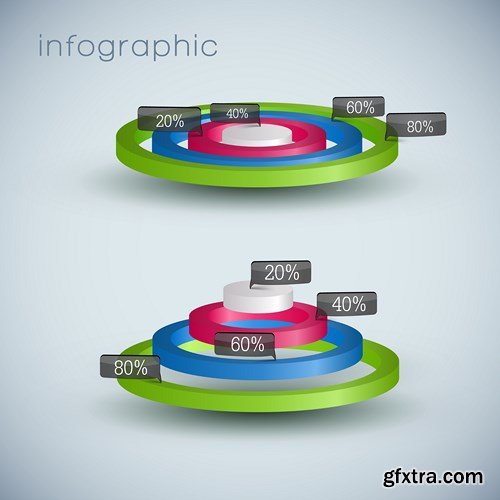 infographic

20%
40%
60%
80%

20%
40%
60%
80%

gfxtra.com