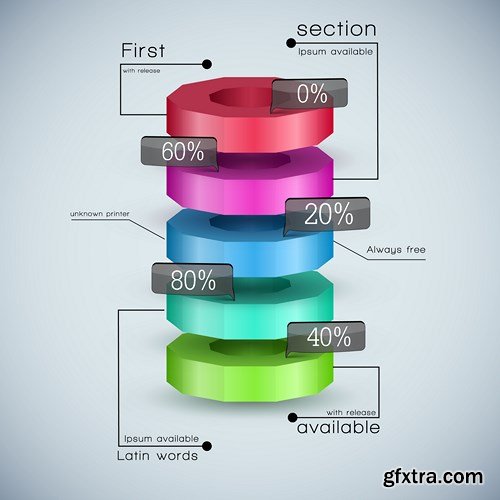 section
Ipsum available

First
with release

0%

60%

unknown printer

20%

Always free

80%

40%

with release
available

Ipsum available
Latin words

gfxtra.com