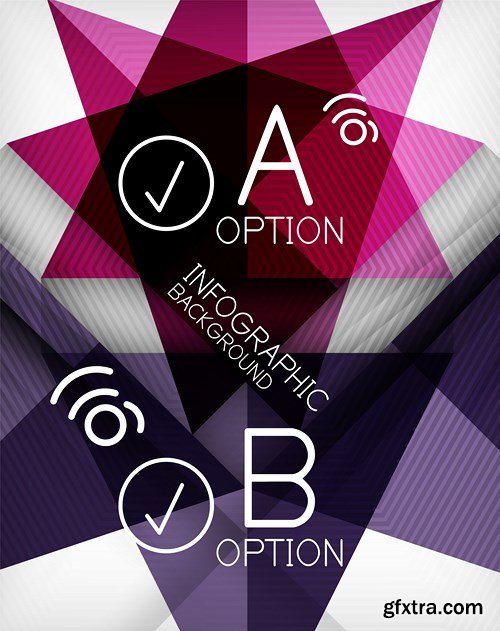 A
OPTION

INFOGRAPHIC
BACKGROUND

B
OPTION

gfxtra.com