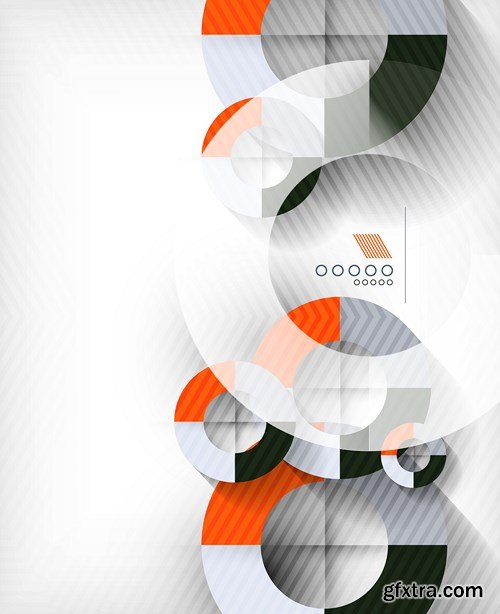 gfxtra.com