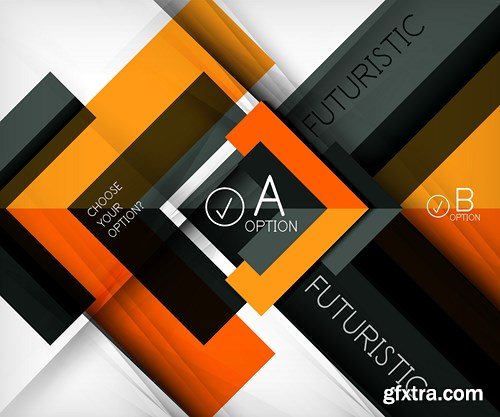 FUTURISTIC

CHOOSE YOUR OPTION?

A
OPTION

B
OPTION

FUTURISTIC

gfxtra.com