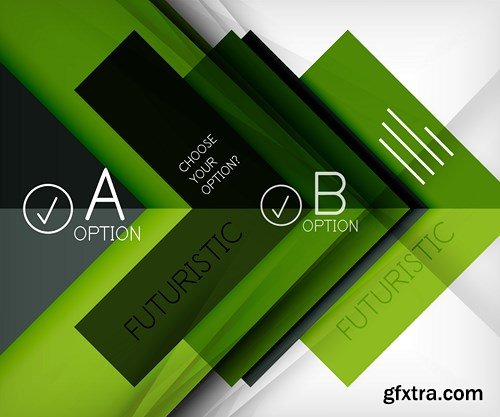 CHOOSE YOUR OPTION?

A
OPTION

B
OPTION

FUTURISTIC

FUTURISTIC

gfxtra.com