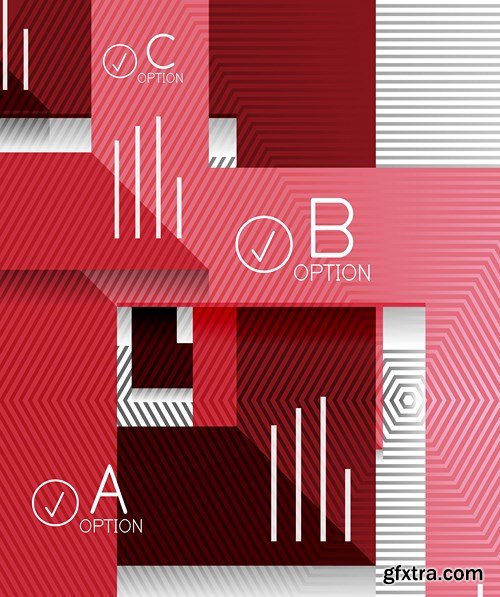 C
OPTION

B
OPTION

A
OPTION

gfxtra.com