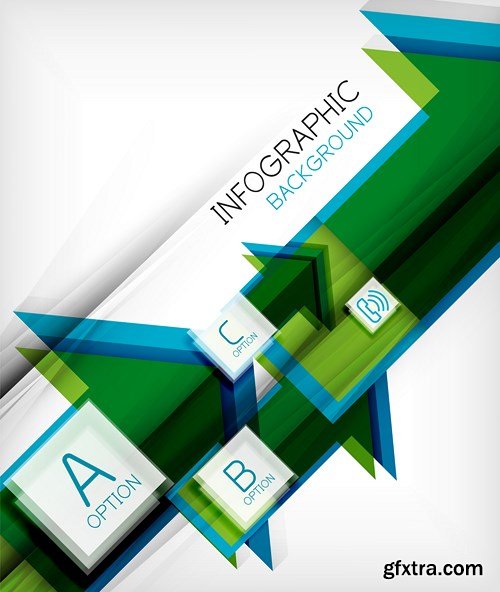 INFOGRAPHIC
BACKGROUND

C
OPTION

A
OPTION

B
OPTION

gfxtra.com