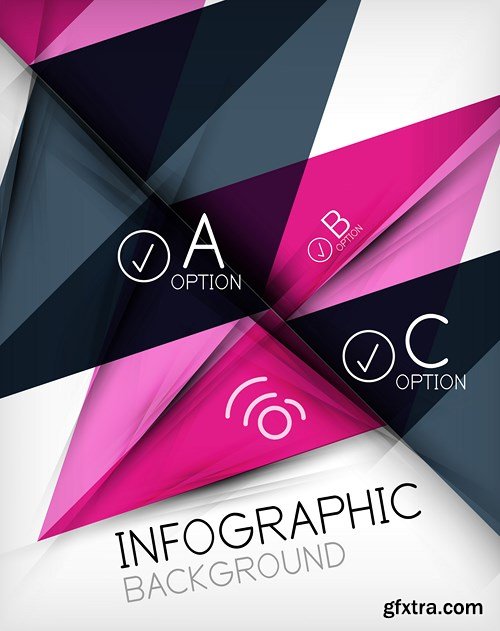 A
OPTION

B
OPTION

C
OPTION

INFOGRAPHIC
BACKGROUND

gfxtra.com