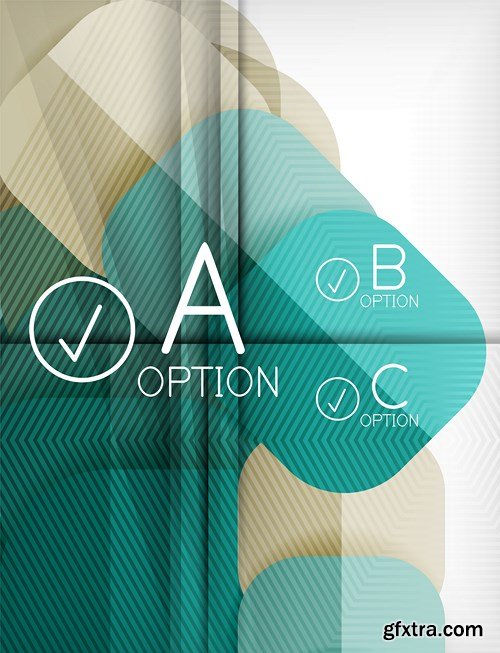 A
OPTION

B
OPTION

C
OPTION

gfxtra.com