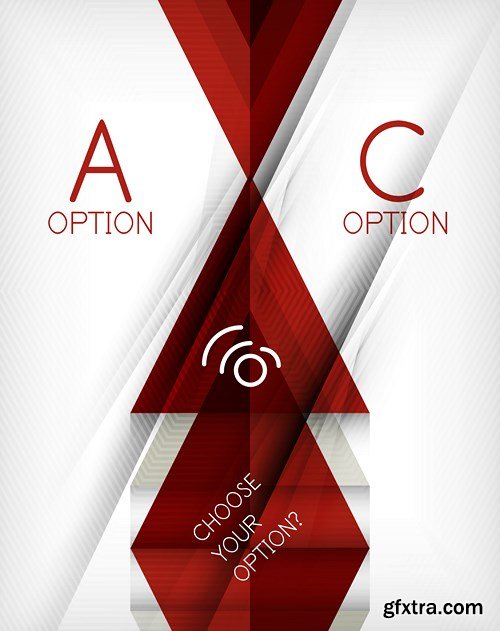 A
OPTION

C
OPTION

CHOOSE
YOUR
OPTION?

gfxtra.com