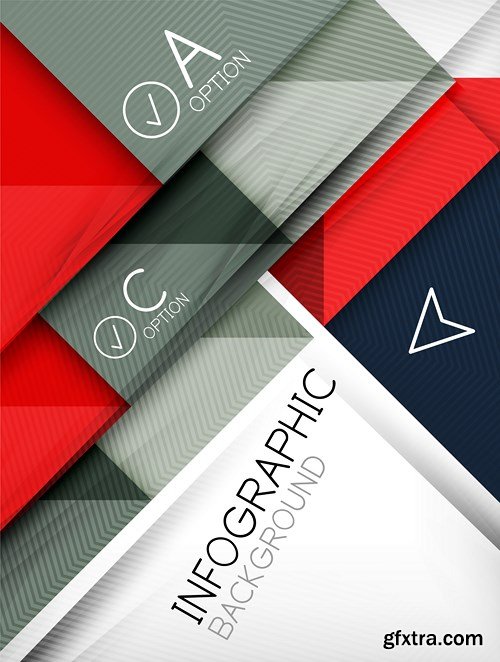 A
OPTION

C
OPTION

INFOGRAPHIC
BACKGROUND

gfxtra.com