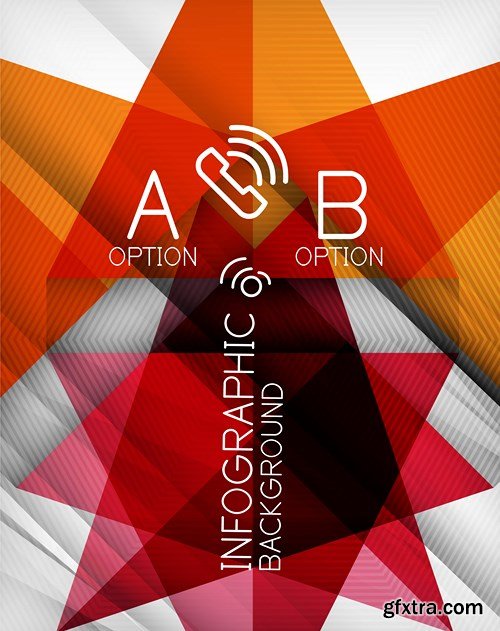 A
OPTION
B
OPTION
INFOGRAPHIC
BACKGROUND
gfxtra.com