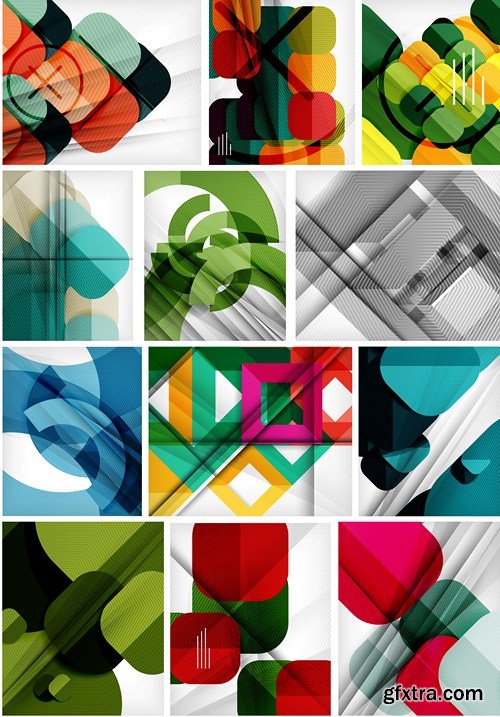 gfxtra.com