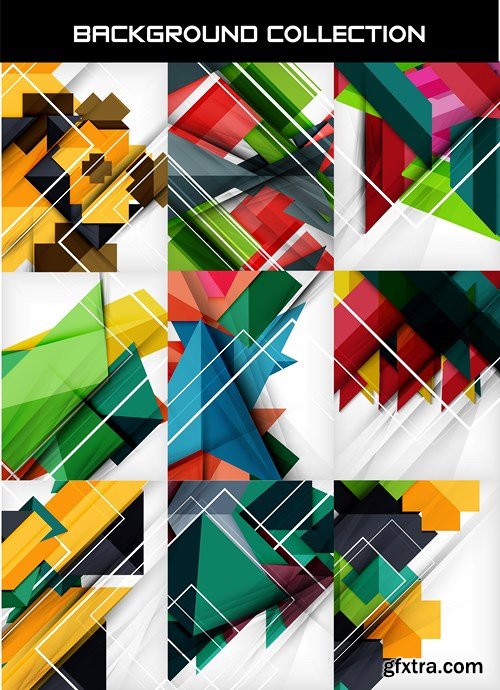 BACKGROUND COLLECTION

gfxtra.com