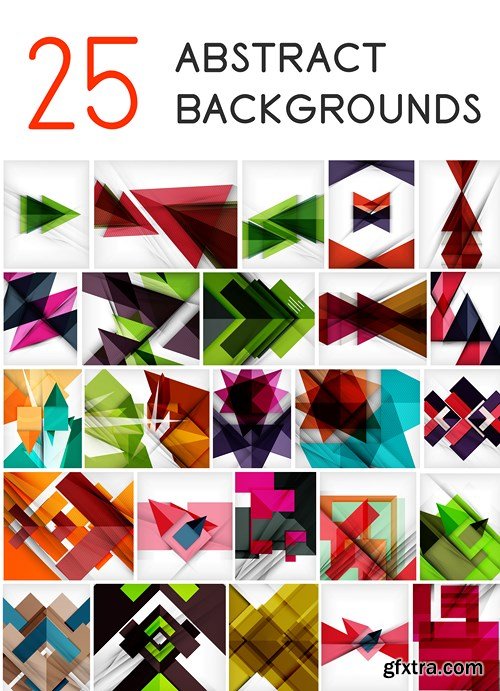 25 ABSTRACT BACKGROUNDS

gfxtra.com