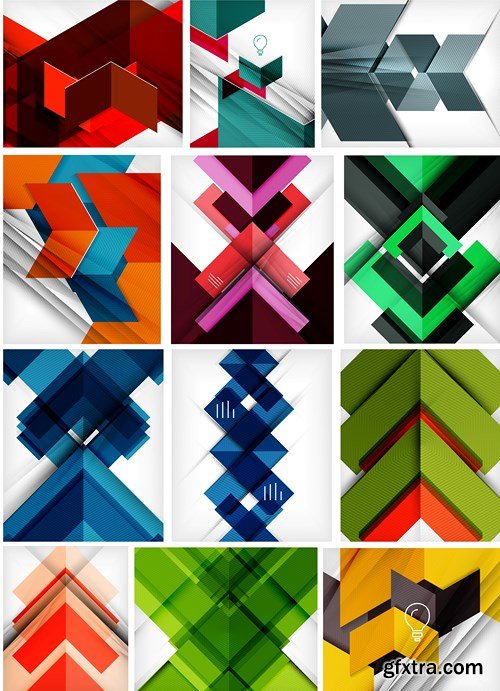 gfxtra.com