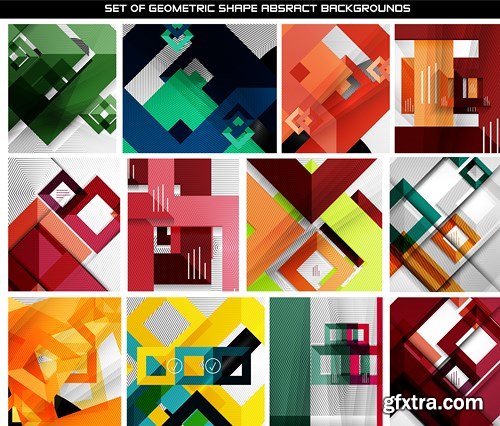 SET OF GEOMETRIC SHAPE ABSRACT BACKGROUNDS

gfxtra.com