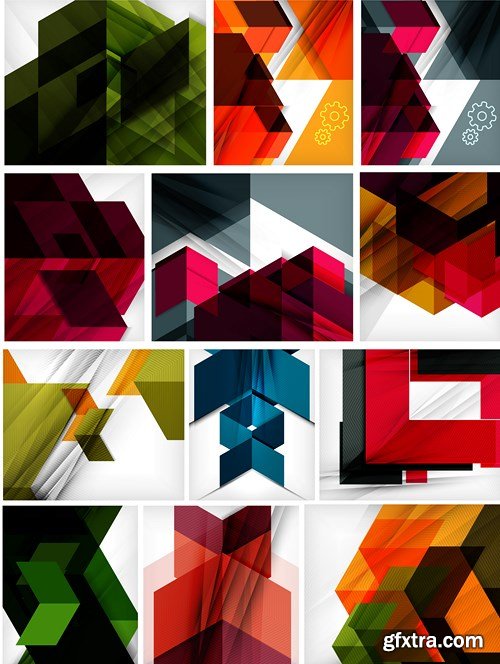 gfxtra.com