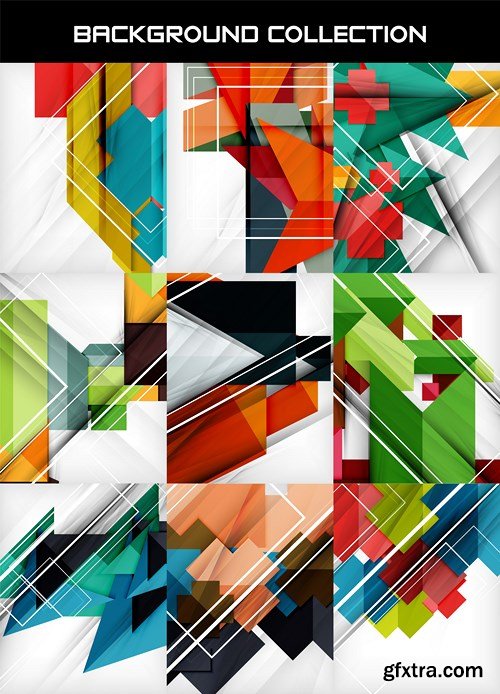 BACKGROUND COLLECTION

gfxtra.com